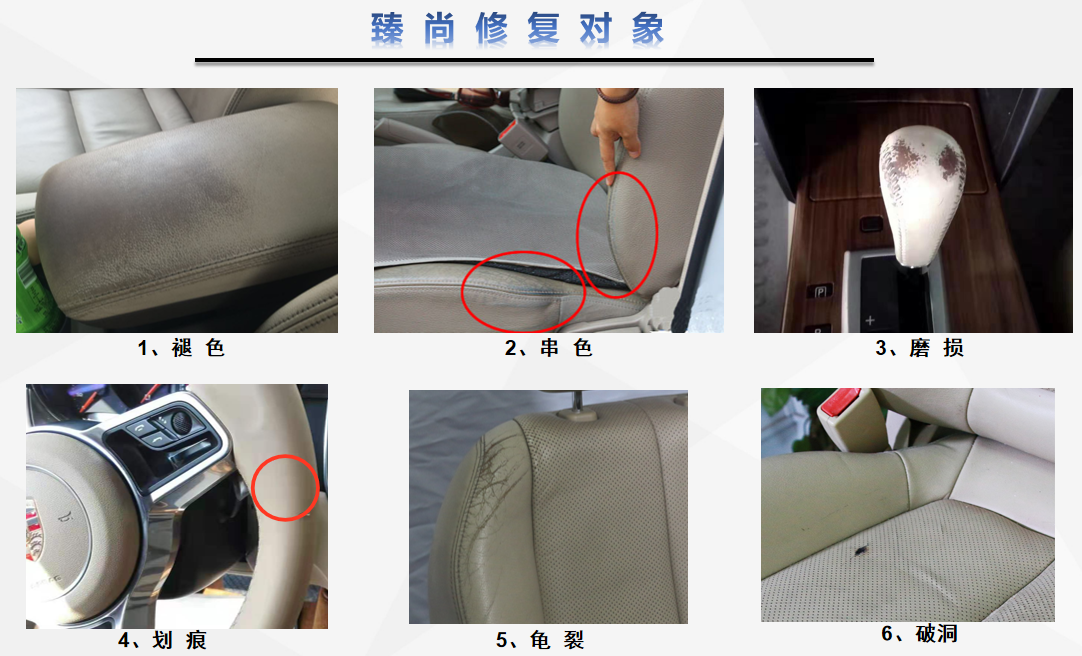 臻尚修复对象

1、褪 色

2、串 色

3、磨 损

4、划 痕

5、龟 裂

6、破洞