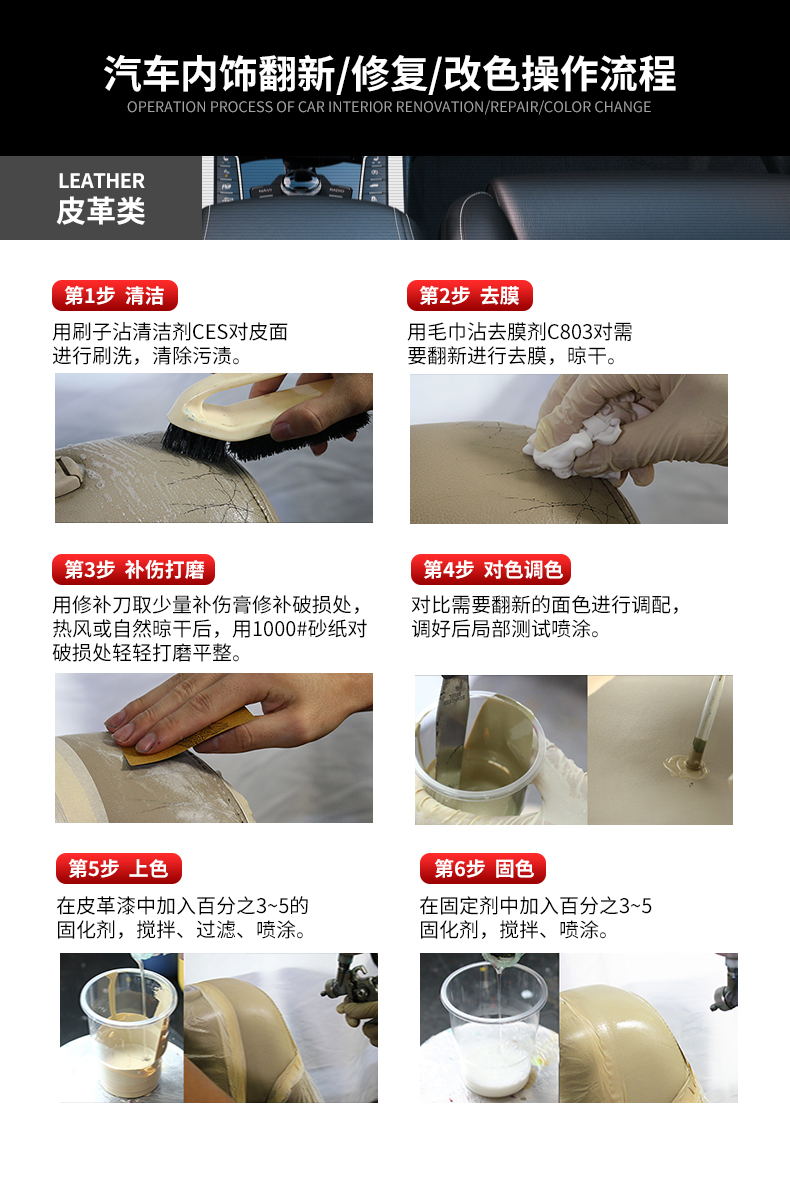 汽车内饰翻新/修复/改色操作流程
OPERATION PROCESS OF CAR INTERIOR RENOVATION/REPAIR/COLOR CHANGE

LEATHER
皮革类

第1步 清洁
用刷子沾清洁剂CES对皮面进行刷洗，清除污渍。

第2步 去膜
用毛巾沾去膜剂C803对需要翻新进行去膜，晾干。

第3步 补伤打磨
用修补刀取少量补伤膏修补破损处，热风或自然晾干后，用1000#砂纸对破损处轻轻打磨平整。

第4步 对色调色
对比需要翻新的面色进行调配，调好后局部测试喷涂。

第5步 上色
在皮革漆中加入百分之3~5的固化剂，搅拌、过滤、喷涂。

第6步 固色
在固定剂中加入百分之3~5固化剂，搅拌、喷涂。